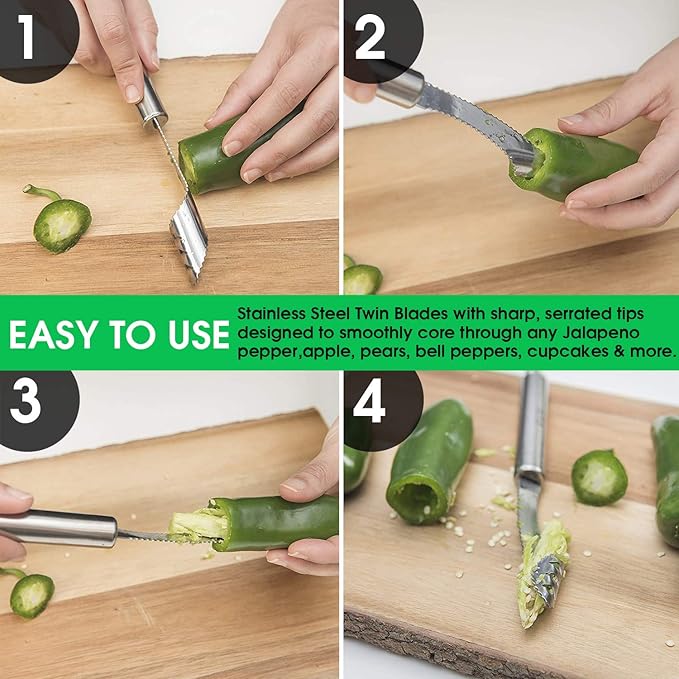 1

2

EASY TO USE

Stainless Steel Twin Blades with sharp, serrated tips designed to smoothly core through any Jalapeno pepper,apple, pears, bell peppers, cupcakes & more.

3

4