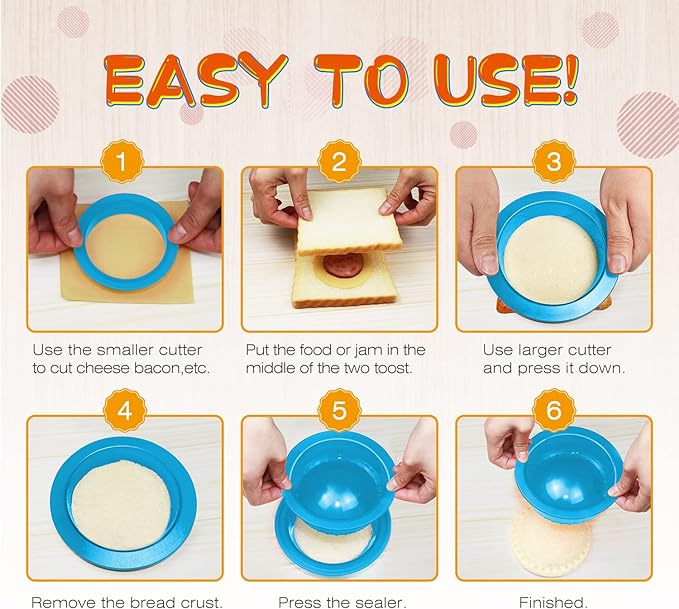 EASY TO USE!

1

Use the smaller cutter to cut cheese bacon,etc.

2

Put the food or jam in the middle of the two toost.

3

Use larger cutter and press it down.

4

Remove the bread crust.

5

Press the sealer.

6

Finished.