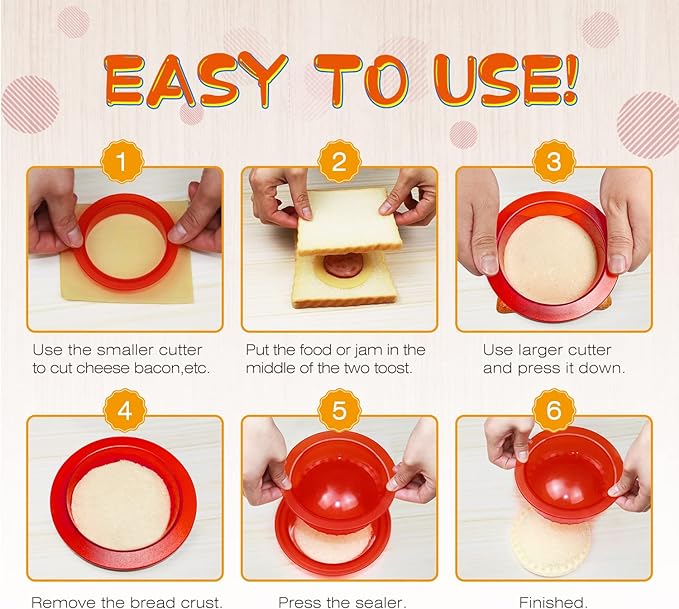 EASY TO USE!

1

Use the smaller cutter to cut cheese bacon,etc.

2

Put the food or jam in the middle of the two toost.

3

Use larger cutter and press it down.

4

Remove the bread crust.

5

Press the sealer.

6

Finished.