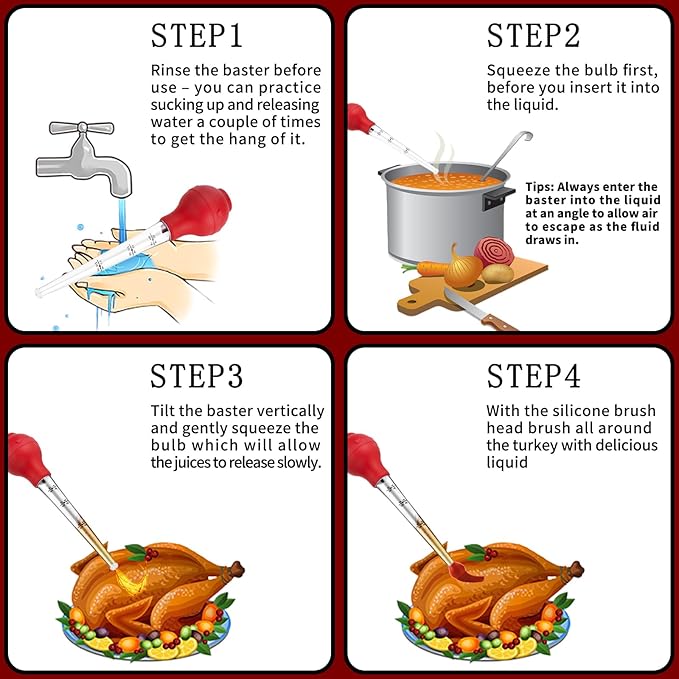 STEP1

Rinse the baster before use – you can practice sucking up and releasing water a couple of times to get the hang of it.

STEP2

Squeeze the bulb first, before you insert it into the liquid.

Tips: Always enter the baster into the liquid at an angle to allow air to escape as the fluid draws in.

STEP3

Tilt the baster vertically and gently squeeze the bulb which will allow the juices to release slowly.

STEP4

With the silicone brush head brush all around the turkey with delicious liquid